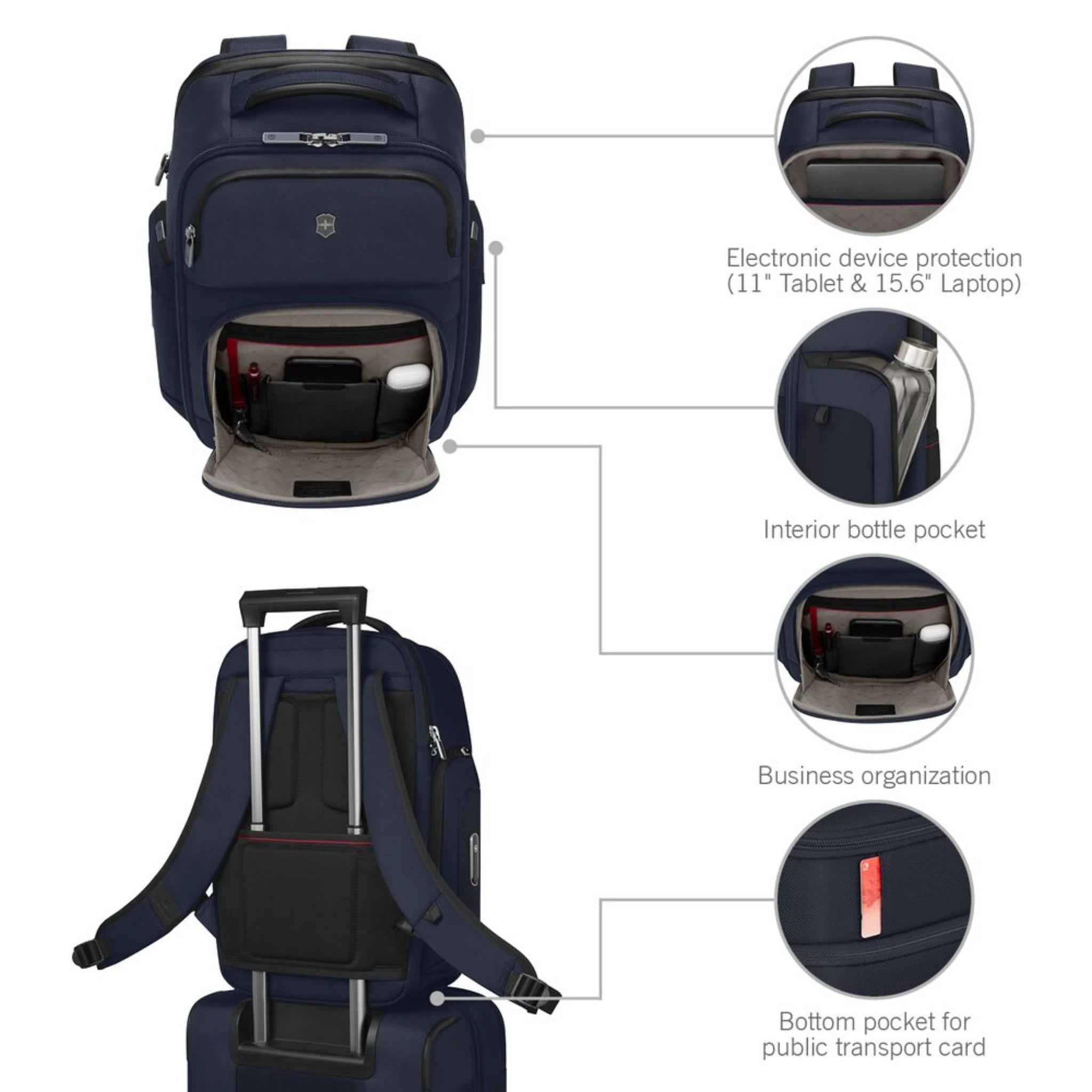 Electronic device protection
(11" Tablet & 15.6" Laptop)

Interior bottle pocket

Business organization

Bottom pocket for
public transport card